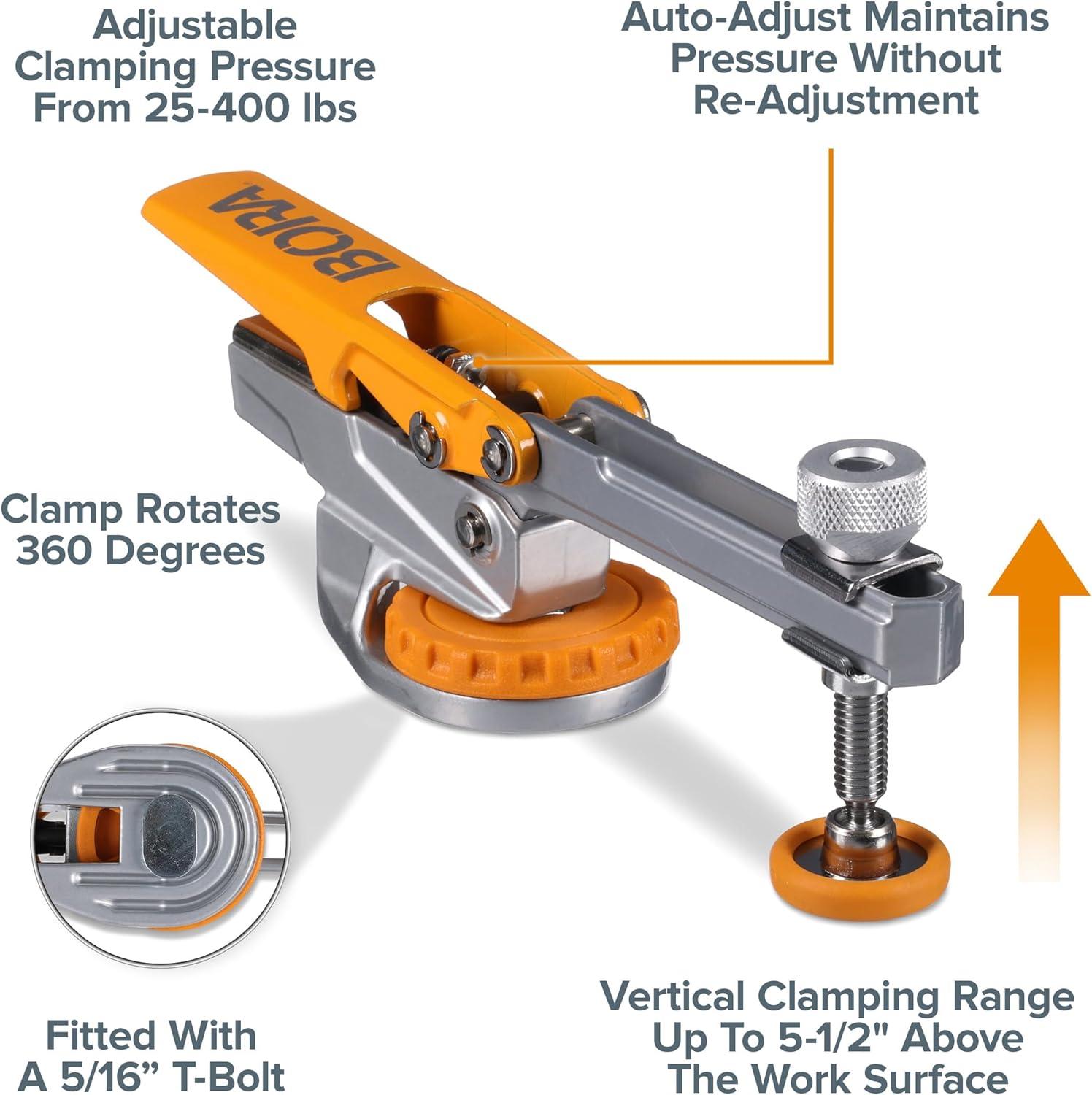 Adjustable Clamping Pressure From 25-400 lbs

Auto-Adjust Maintains Pressure Without Re-Adjustment

BORA

Clamp Rotates 360 Degrees

Fitted With A 5/16” T-Bolt

Vertical Clamping Range Up To 5-1/2" Above The Work Surface