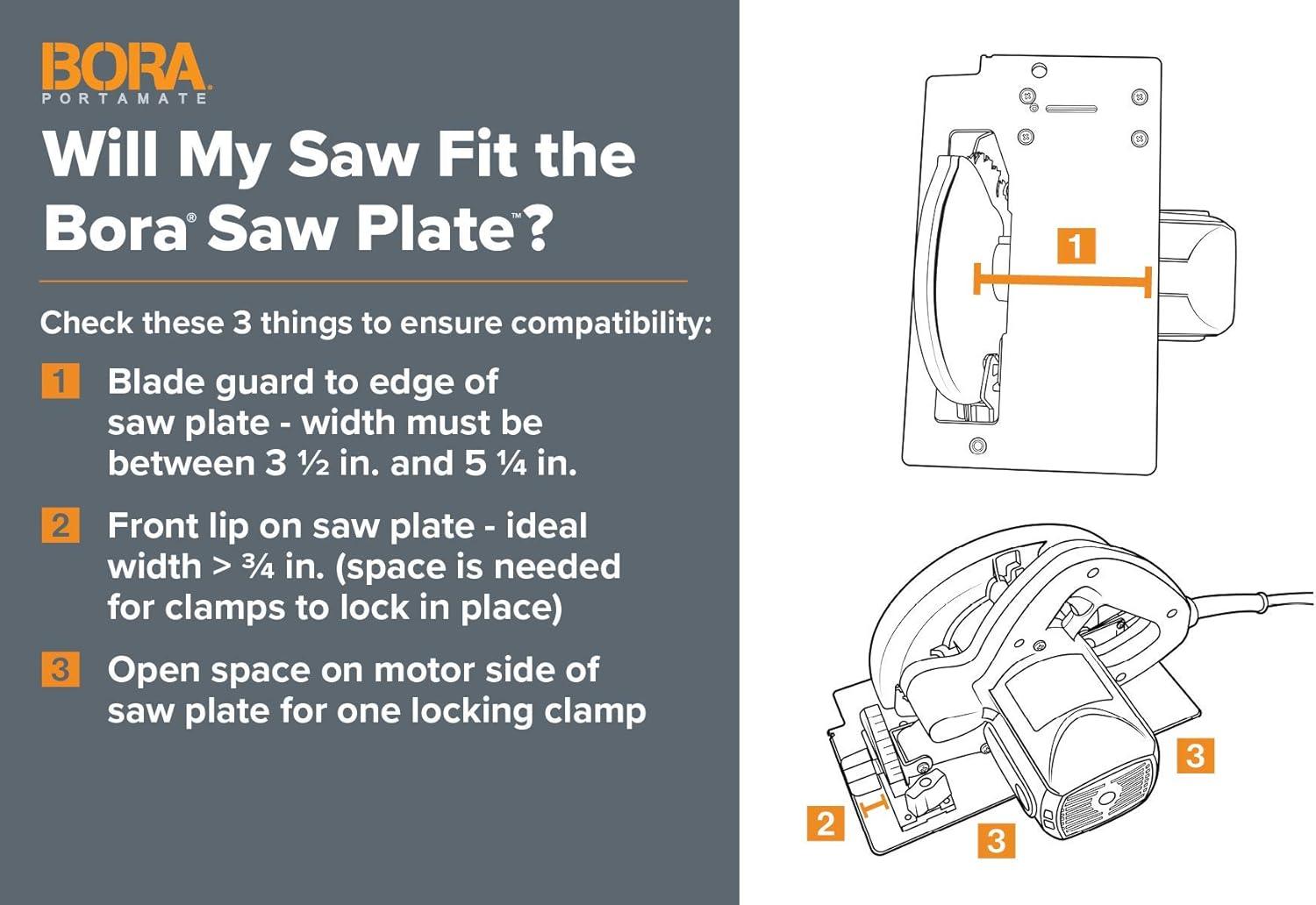 BORA
PORTAMATE

Will My Saw Fit the Bora® Saw Plate™?

Check these 3 things to ensure compatibility:

1 Blade guard to edge of saw plate - width must be between 3 ½ in. and 5 ¼ in.

2 Front lip on saw plate - ideal width > ¾ in. (space is needed for clamps to lock in place)

3 Open space on motor side of saw plate for one locking clamp

1

2

3

3